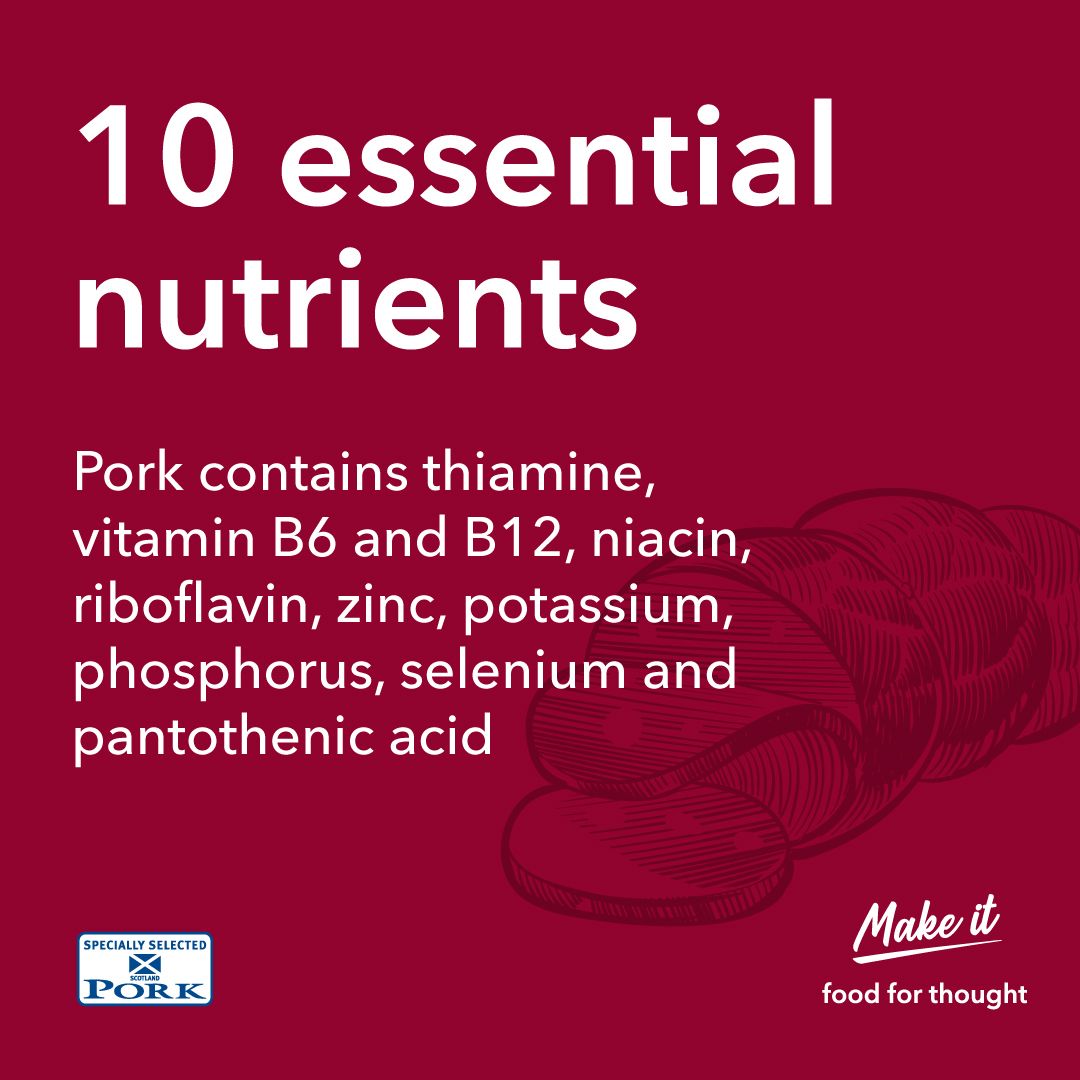 10 essential nutrients

Pork contains thiamine, vitamin B6 and B12, niacin, riboflavin, zinc, potassium, phosphorus, selenium and pantothenic acid

SPECIALLY SELECTED
SCOTLAND
PORK

Make it
food for thought